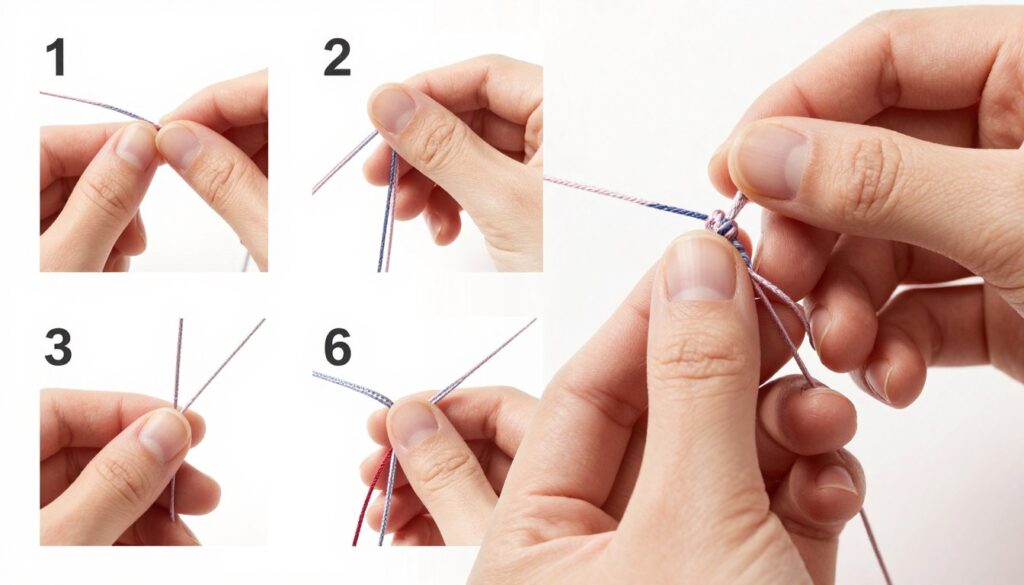 1

2

3

6